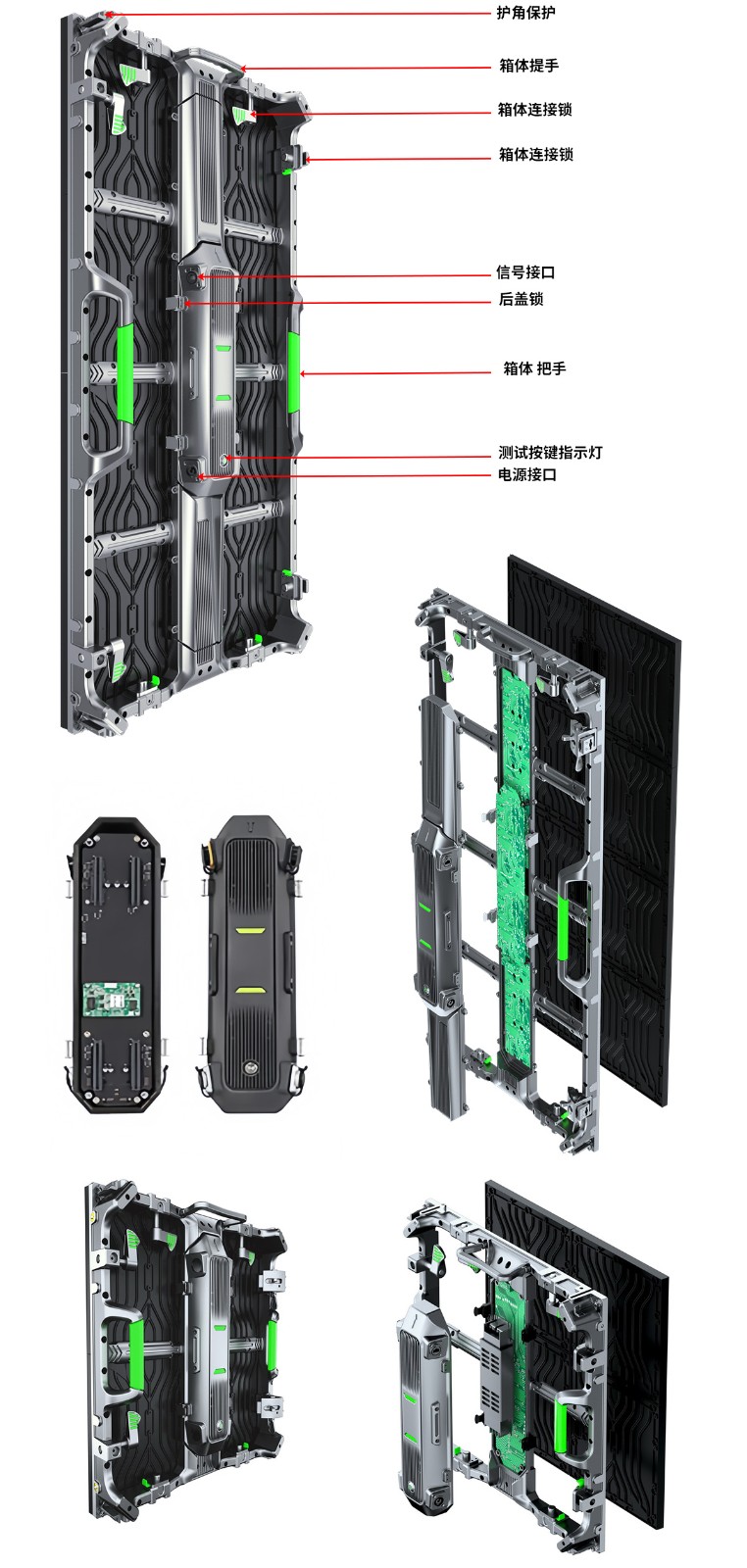 护角保护

箱体提手

箱体连接锁

箱体连接锁

信号接口

后盖锁

箱体 把手

测试按键指示灯

电源接口